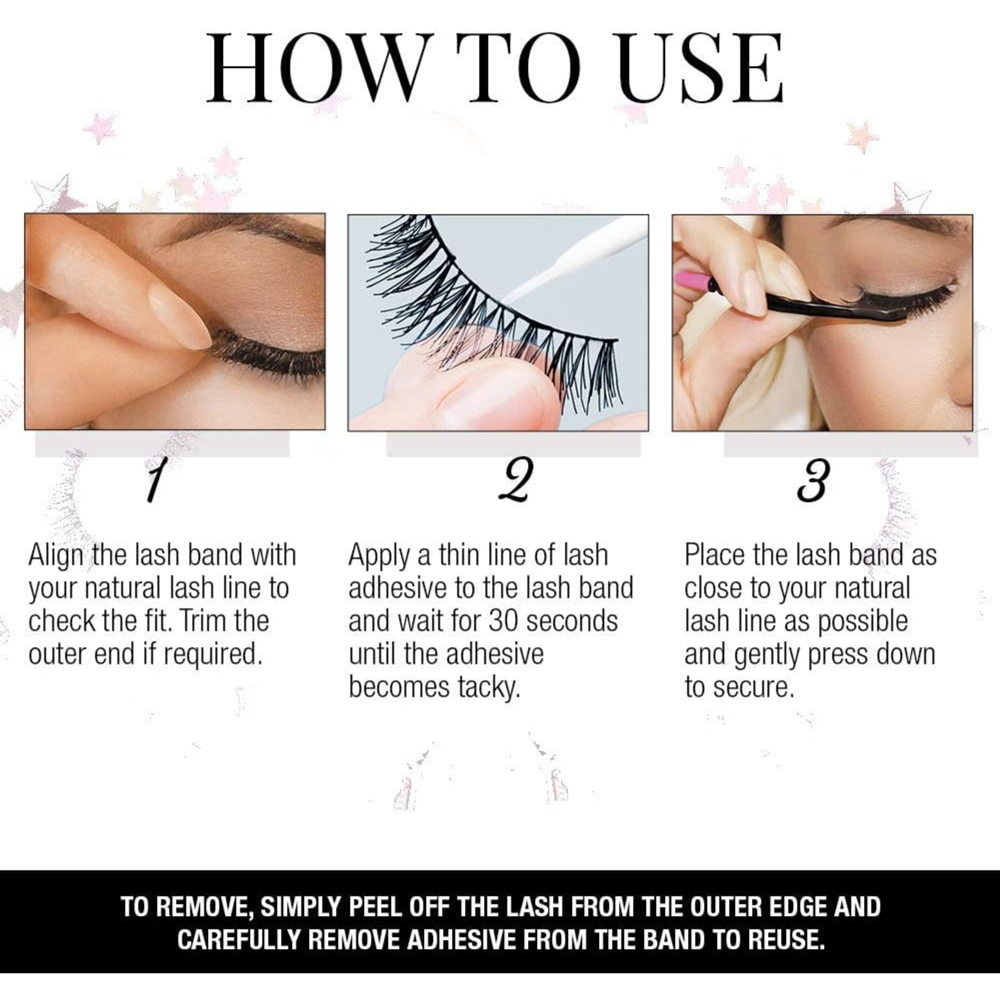 HOW TO USE

1

Align the lash band with your natural lash line to check the fit. Trim the outer end if required.

2

Apply a thin line of lash adhesive to the lash band and wait for 30 seconds until the adhesive becomes tacky.

3

Place the lash band as close to your natural lash line as possible and gently press down to secure.

TO REMOVE, SIMPLY PEEL OFF THE LASH FROM THE OUTER EDGE AND CAREFULLY REMOVE ADHESIVE FROM THE BAND TO REUSE.